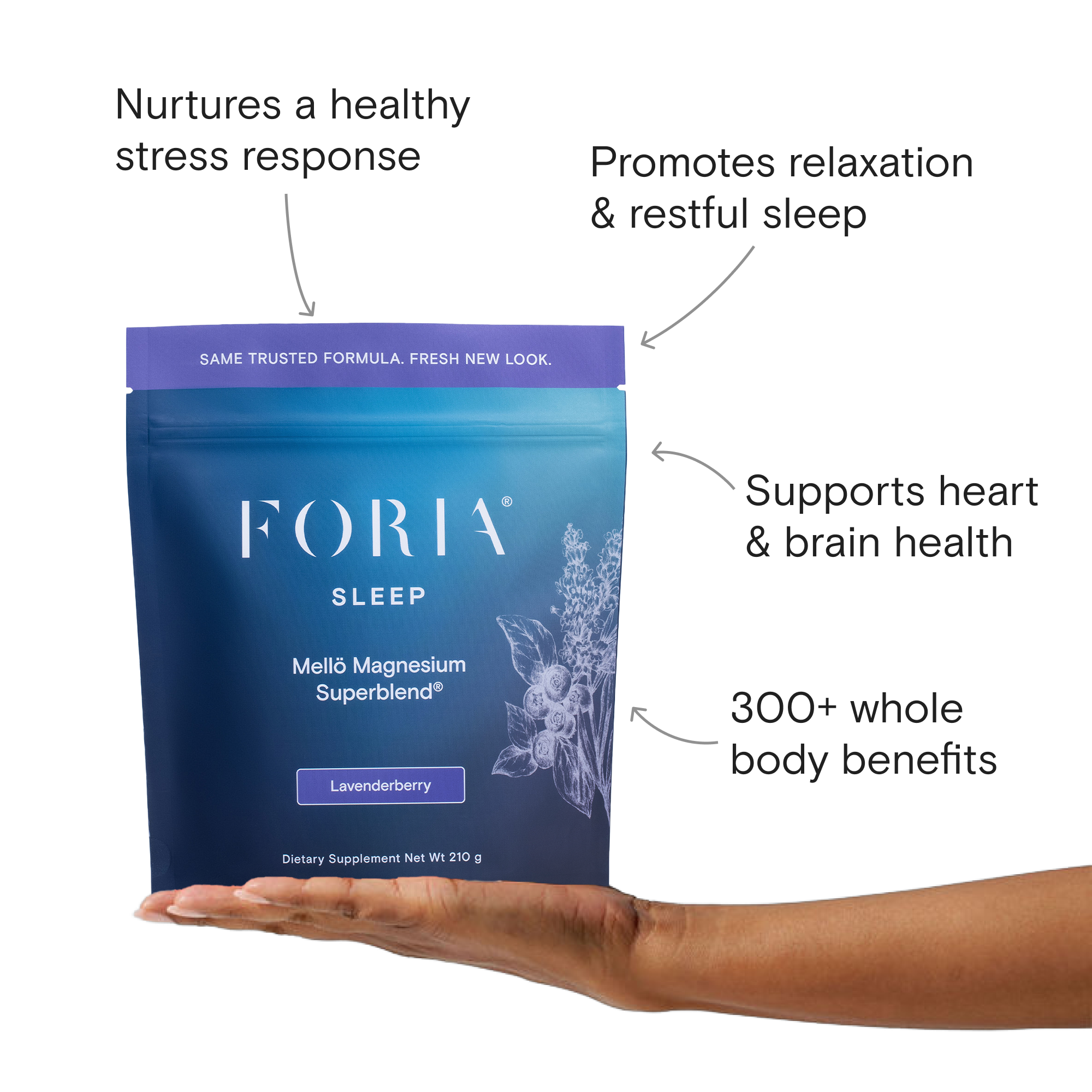 Nurtures a healthy stress response

Promotes relaxation & restful sleep

SAME TRUSTED FORMULA. FRESH NEW LOOK.

FORIA®

SLEEP

Mellö Magnesium Superblend®

Lavenderberry

Dietary Supplement Net Wt 210 g

Supports heart & brain health

300+ whole body benefits